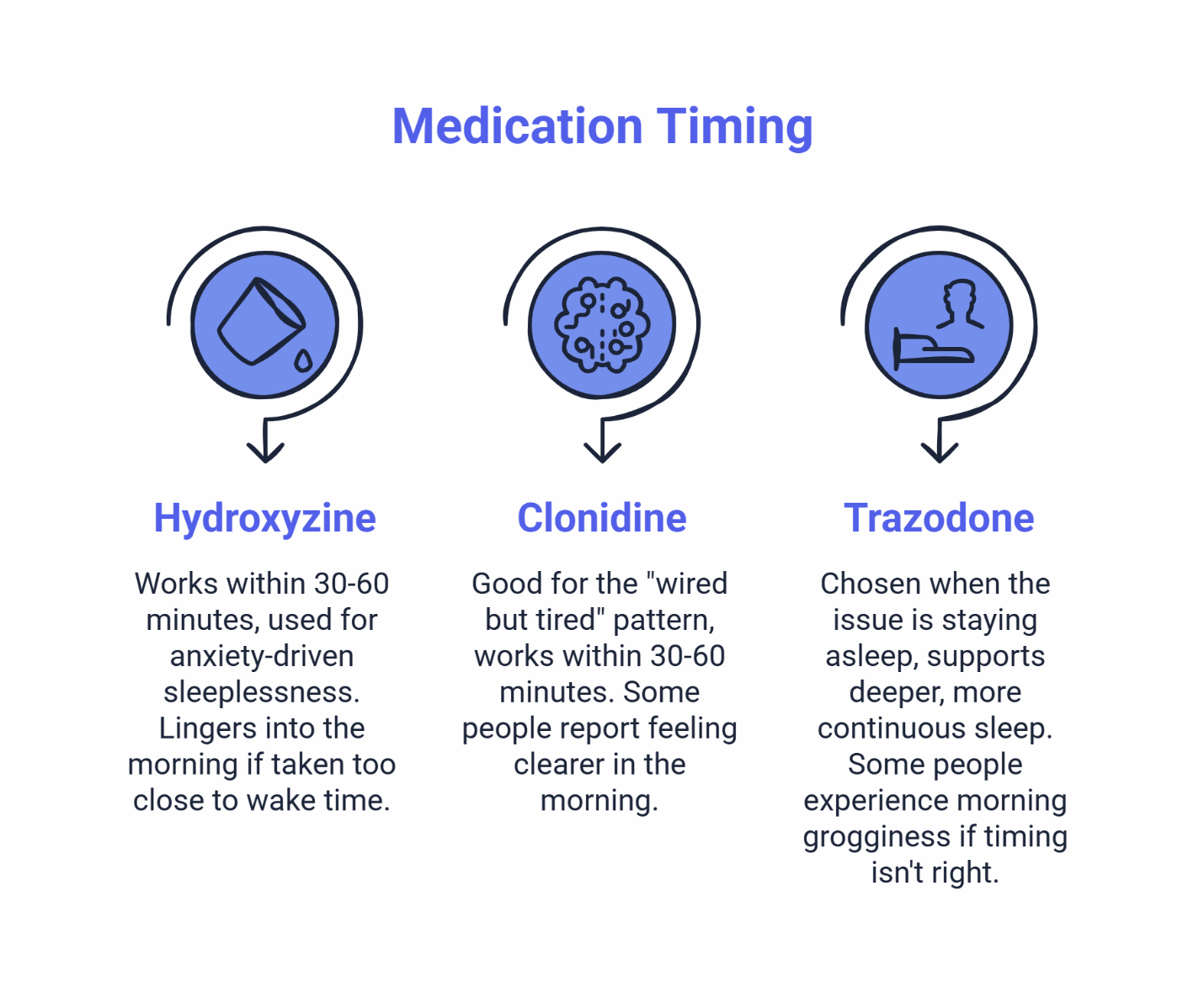 Medication Timing

Hydroxyzine

Works within 30-60 minutes, used for anxiety-driven sleeplessness. Lingers into the morning if taken too close to wake time.

Clonidine

Good for the "wired but tired" pattern, works within 30-60 minutes. Some people report feeling clearer in the morning.

Trazodone

Chosen when the issue is staying asleep, supports deeper, more continuous sleep. Some people experience morning grogginess if timing isn't right.